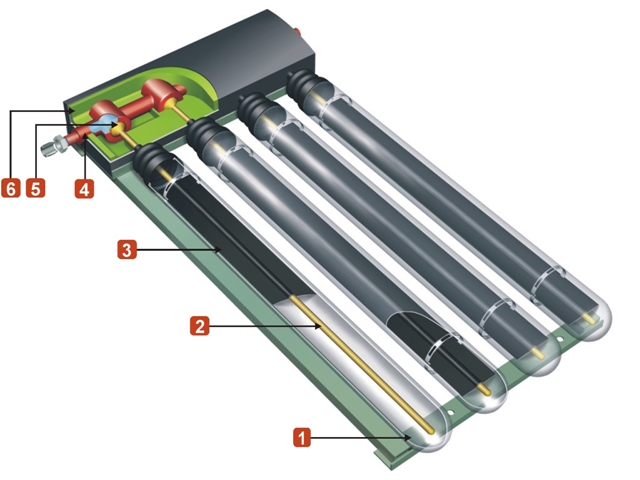 6
5
4
3
2
1